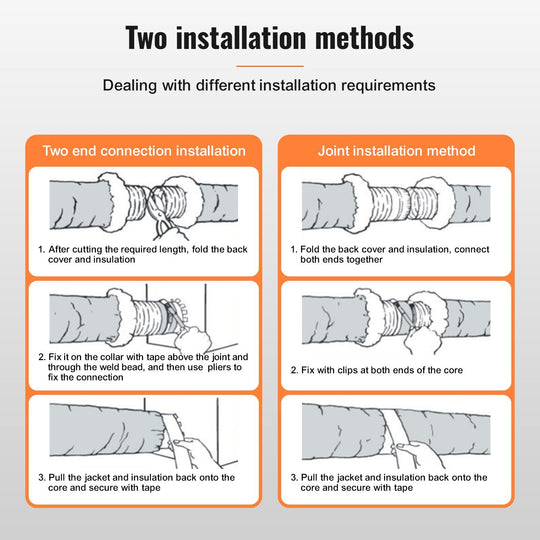 Two installation methods

Dealing with different installation requirements

Two end connection installation

1. After cutting the required length, fold the back cover and insulation

2. Fix it on the collar with tape above the joint and through the weld bead, and then use pliers to fix the connection

3. Pull the jacket and insulation back onto the core and secure with tape

Joint installation method

1. Fold the back cover and insulation, connect both ends together

2. Fix with clips at both ends of the core

3. Pull the jacket and insulation back onto the core and secure with tape