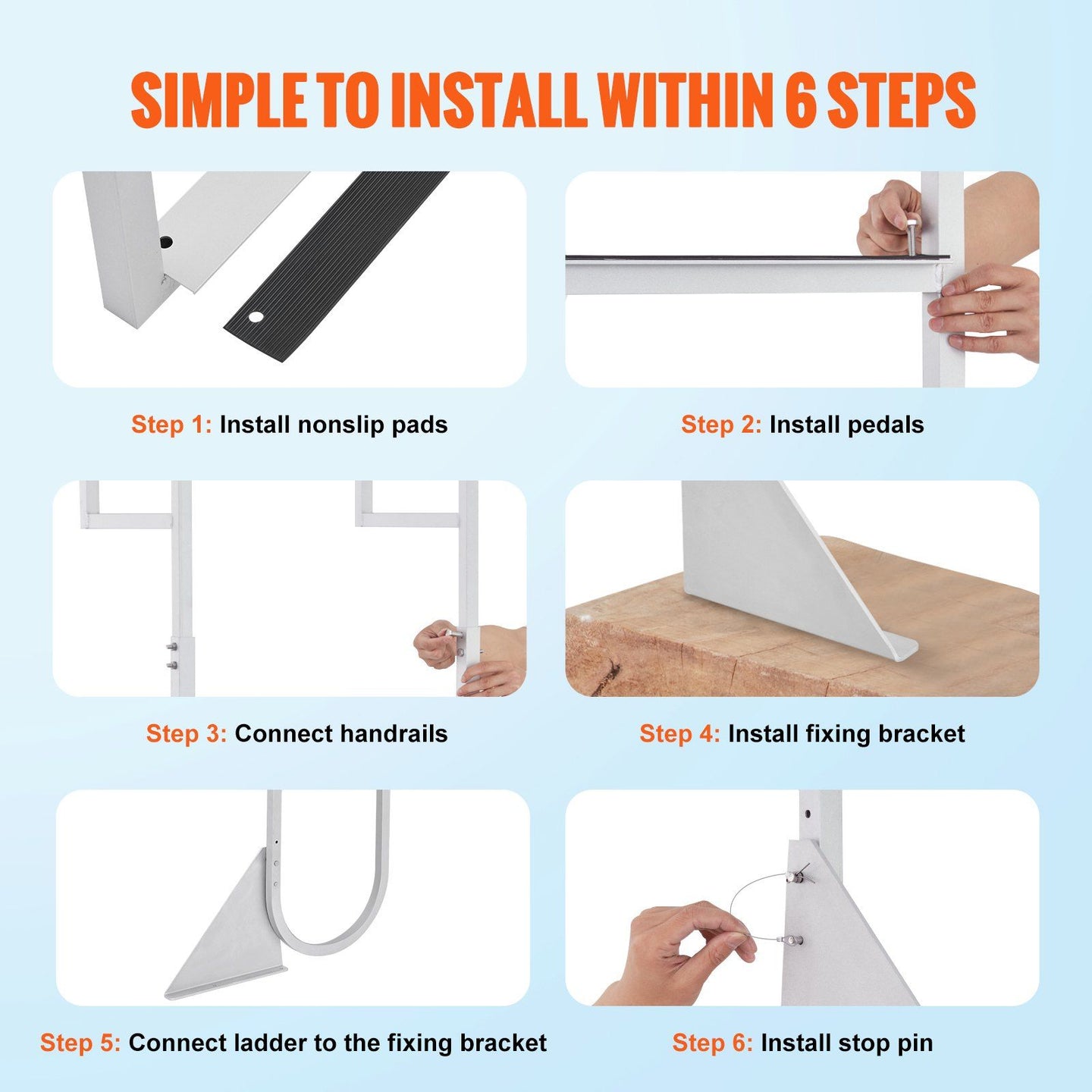 SIMPLE TO INSTALL WITHIN 6 STEPS

Step 1: Install nonslip pads

Step 2: Install pedals

Step 3: Connect handrails

Step 4: Install fixing bracket

Step 5: Connect ladder to the fixing bracket

Step 6: Install stop pin