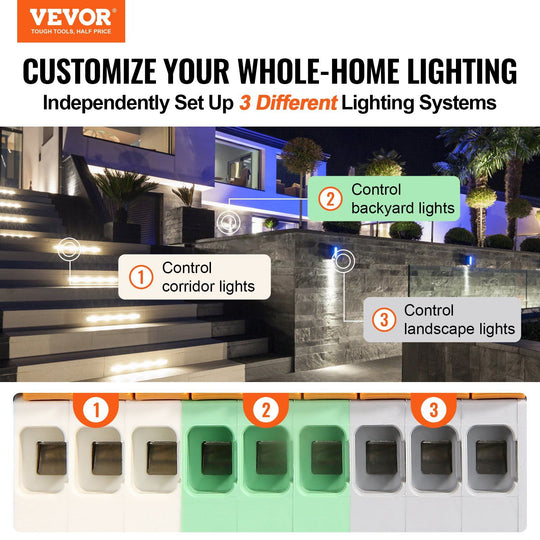 VEVOR
TOUGH TOOLS, HALF PRICE

CUSTOMIZE YOUR WHOLE-HOME LIGHTING
Independently Set Up 3 Different Lighting Systems

2 Control backyard lights

1 Control corridor lights

3 Control landscape lights

1

2

3