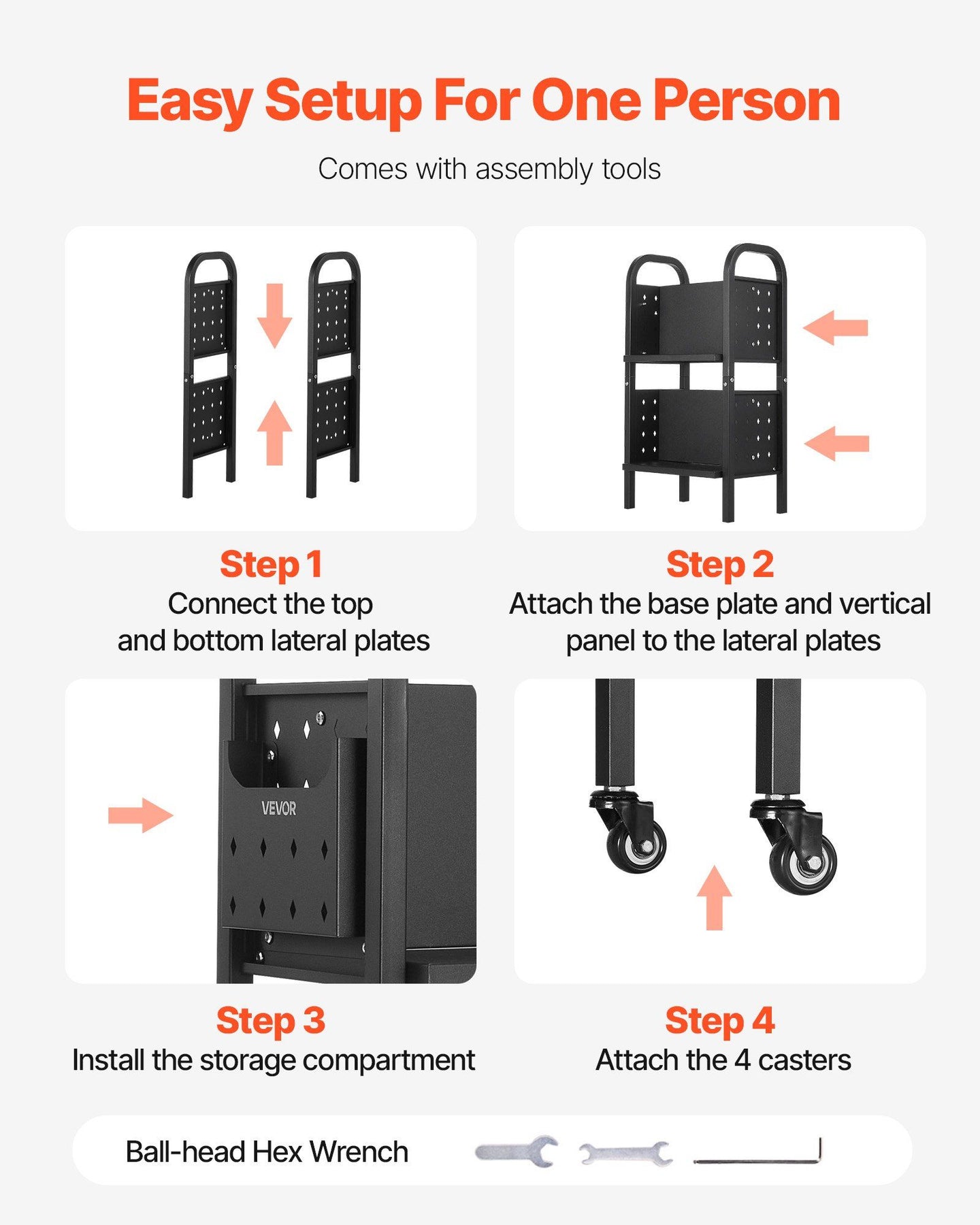 Easy Setup For One Person

Comes with assembly tools

Step 1
Connect the top and bottom lateral plates

Step 2
Attach the base plate and vertical panel to the lateral plates

VEVOR

Step 3
Install the storage compartment

Step 4
Attach the 4 casters

Ball-head Hex Wrench