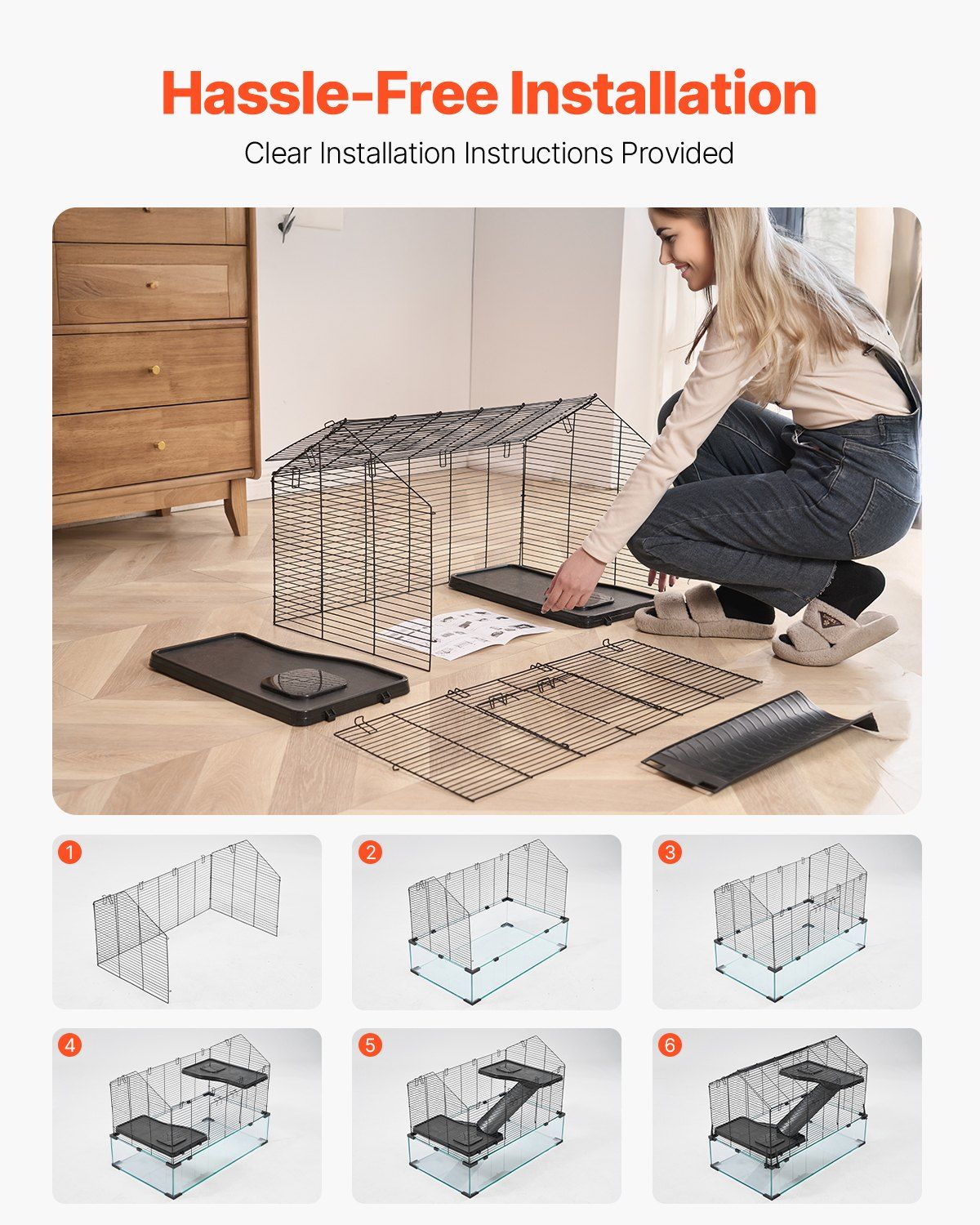 Hassle-Free Installation

Clear Installation Instructions Provided

1

2

3

4

5

6