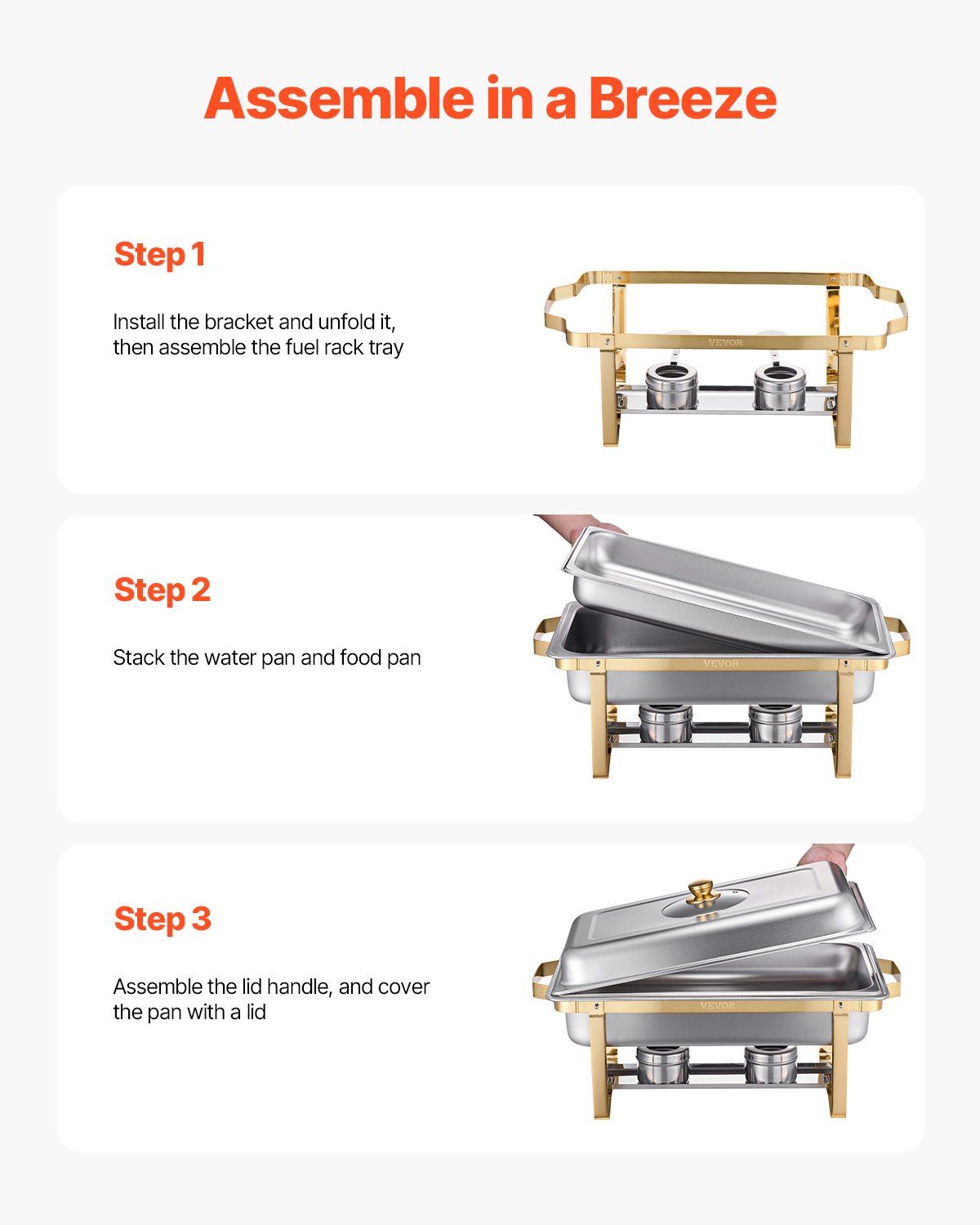 Assemble in a Breeze

Step 1

Install the bracket and unfold it, then assemble the fuel rack tray

VEVOR

Step 2

Stack the water pan and food pan

VEVOR

Step 3

Assemble the lid handle, and cover the pan with a lid

VEVOR