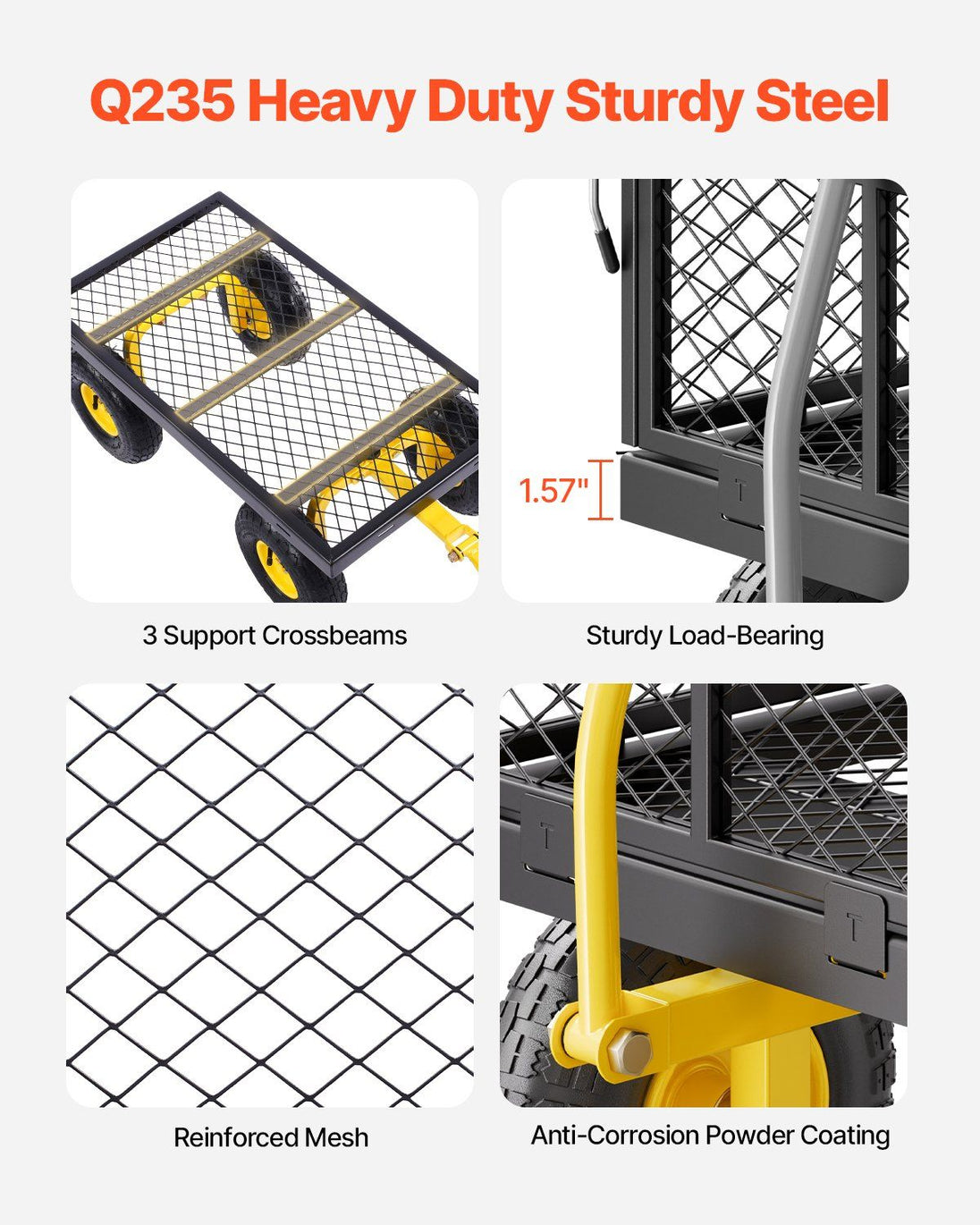 Q235 Heavy Duty Sturdy Steel

1.57"

3 Support Crossbeams

Sturdy Load-Bearing

Reinforced Mesh

Anti-Corrosion Powder Coating