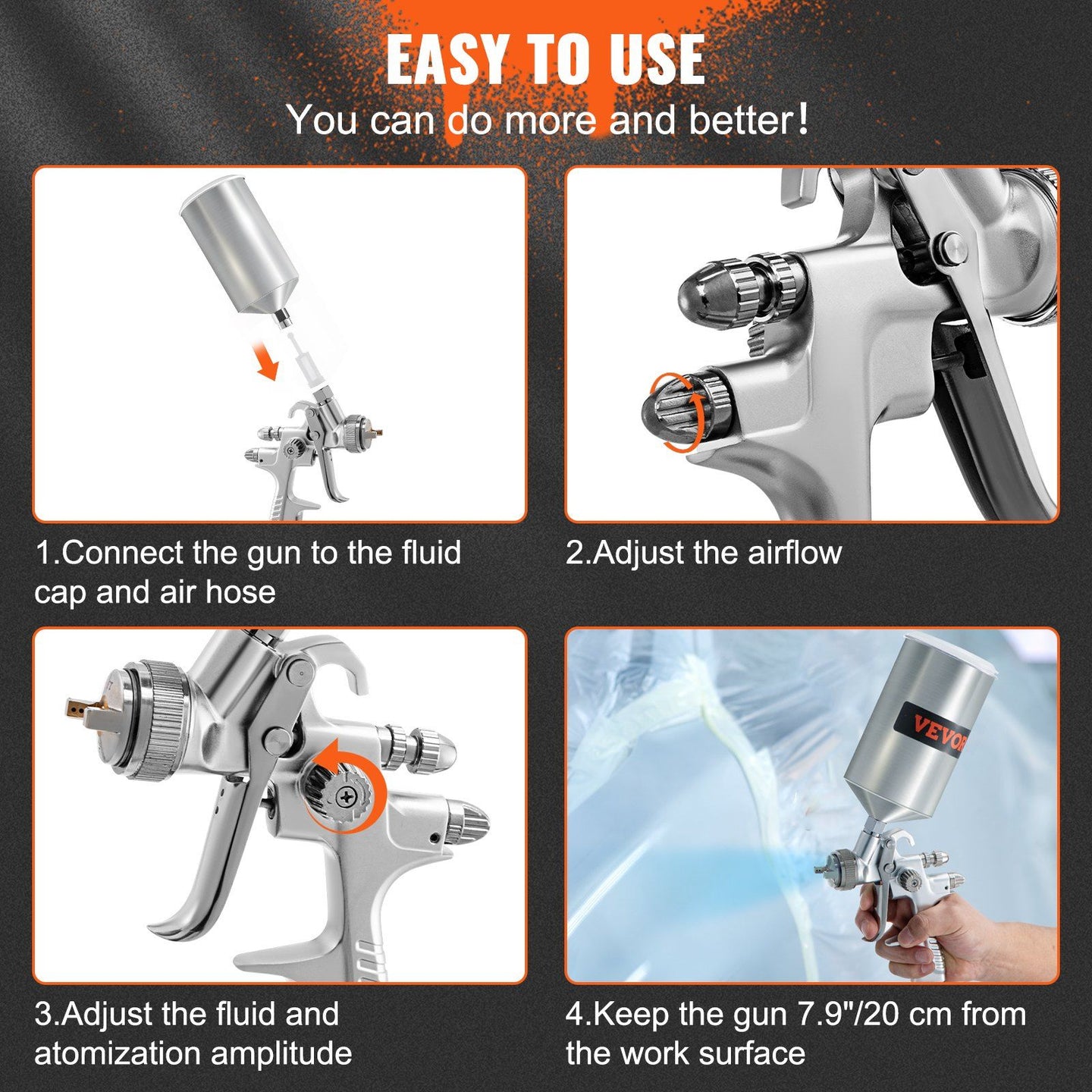 EASY TO USE
You can do more and better!

1.Connect the gun to the fluid cap and air hose

2.Adjust the airflow

3.Adjust the fluid and atomization amplitude

VEVOR

4.Keep the gun 7.9"/20 cm from the work surface