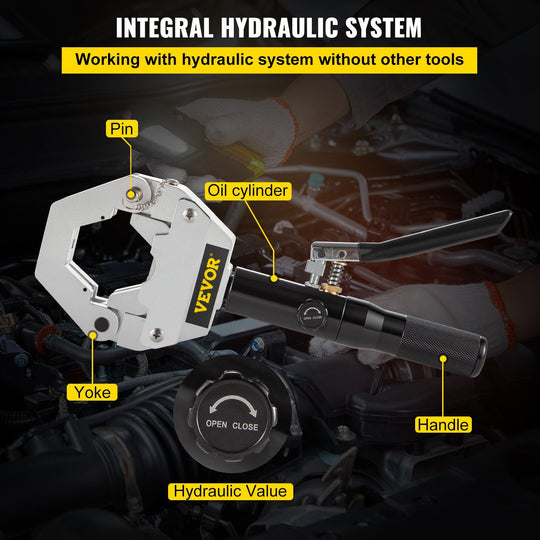 INTEGRAL HYDRAULIC SYSTEM

Working with hydraulic system without other tools

Pin

Oil cylinder

VEVOR

OPEN CLOSE

Yoke

OPEN CLOSE

Handle

Hydraulic Value