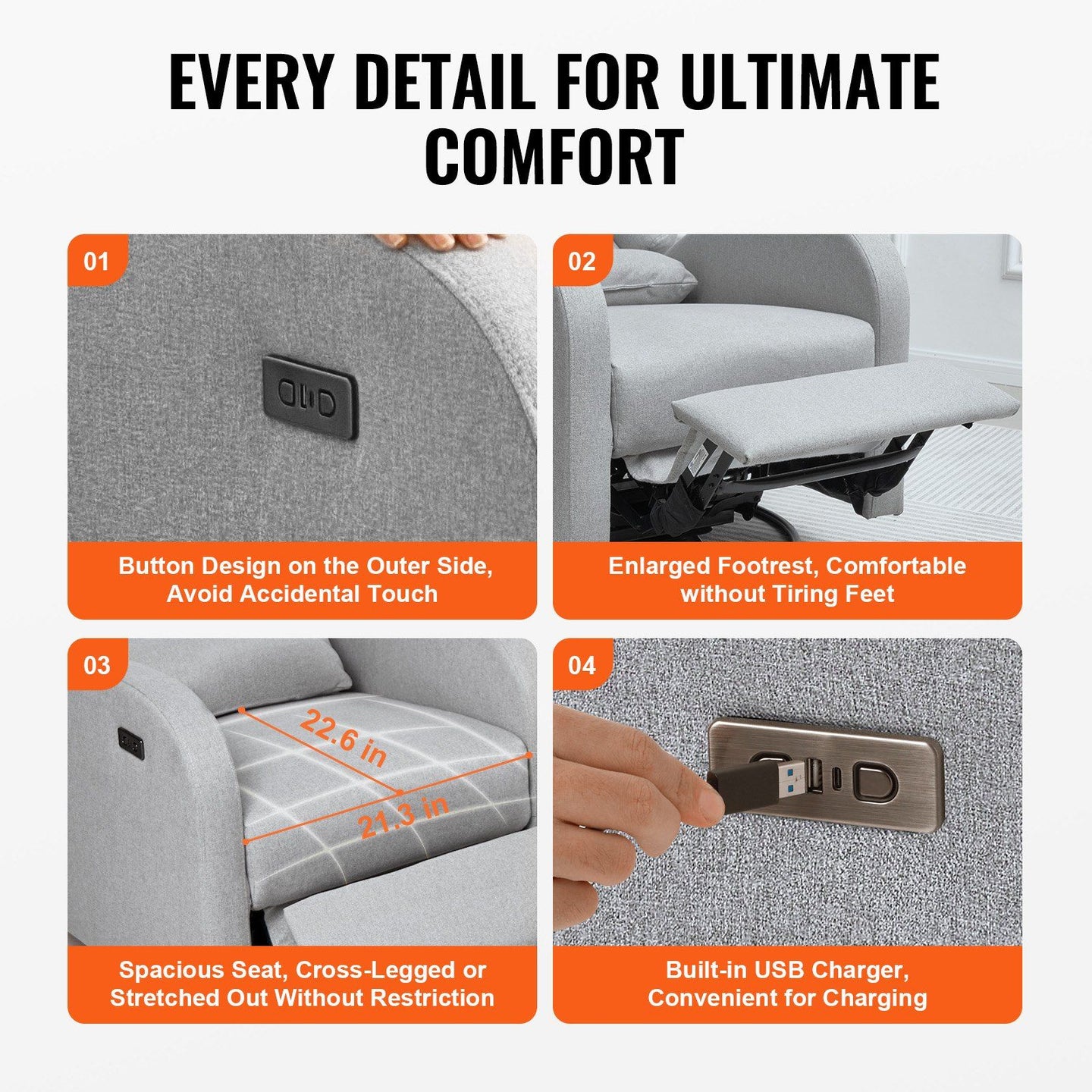 EVERY DETAIL FOR ULTIMATE COMFORT

01

Button Design on the Outer Side, Avoid Accidental Touch

02

Enlarged Footrest, Comfortable without Tiring Feet

03

22.6 in

21.3 in

Spacious Seat, Cross-Legged or Stretched Out Without Restriction

04

Built-in USB Charger, Convenient for Charging