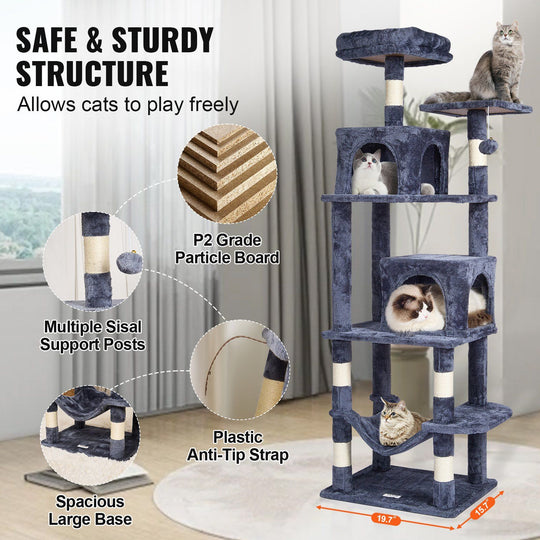 SAFE & STURDY STRUCTURE
Allows cats to play freely

P2 Grade Particle Board

Multiple Sisal Support Posts

Plastic Anti-Tip Strap

Spacious Large Base

19.7"

15.7"