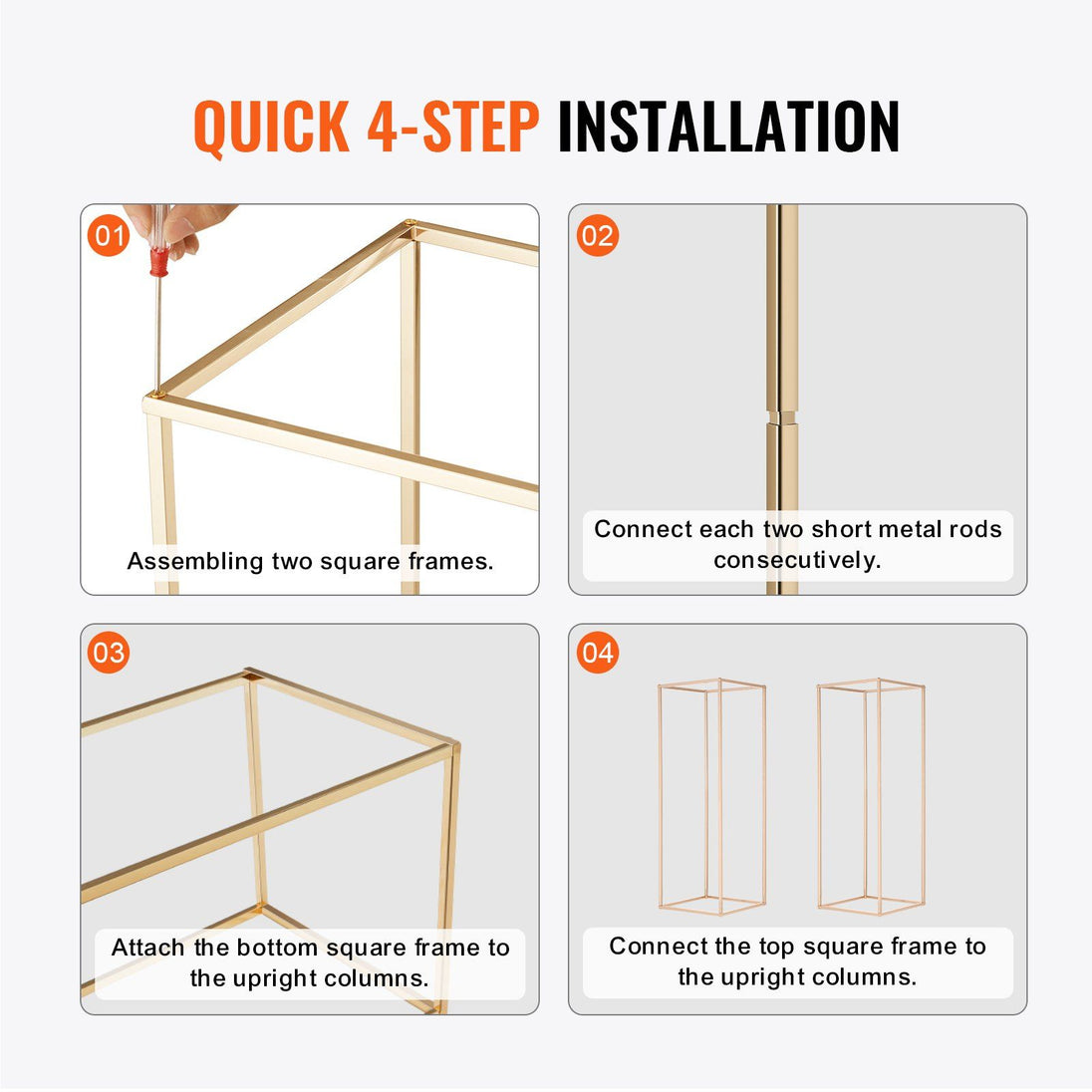 QUICK 4-STEP INSTALLATION

01

Assembling two square frames.

02

Connect each two short metal rods consecutively.

03

Attach the bottom square frame to the upright columns.

04

Connect the top square frame to the upright columns.