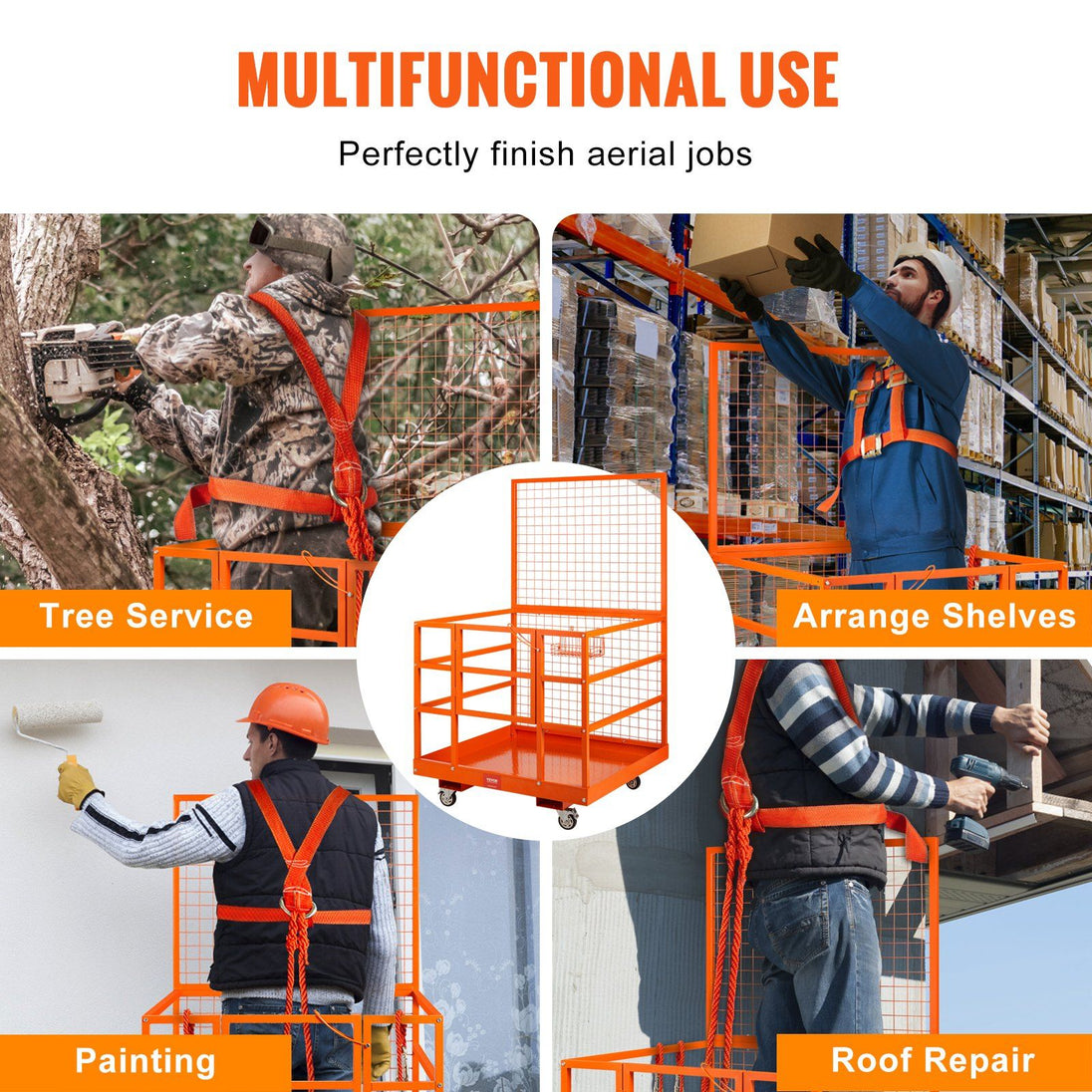 MULTIFUNCTIONAL USE

Perfectly finish aerial jobs

Tree Service

Arrange Shelves

VEVOR

Painting

Roof Repair