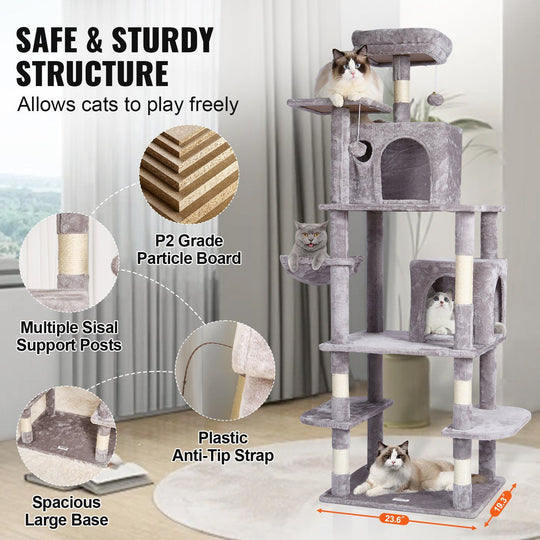 SAFE & STURDY STRUCTURE
Allows cats to play freely

P2 Grade Particle Board

Multiple Sisal Support Posts

Plastic Anti-Tip Strap

Spacious Large Base

23.6"

19.3"