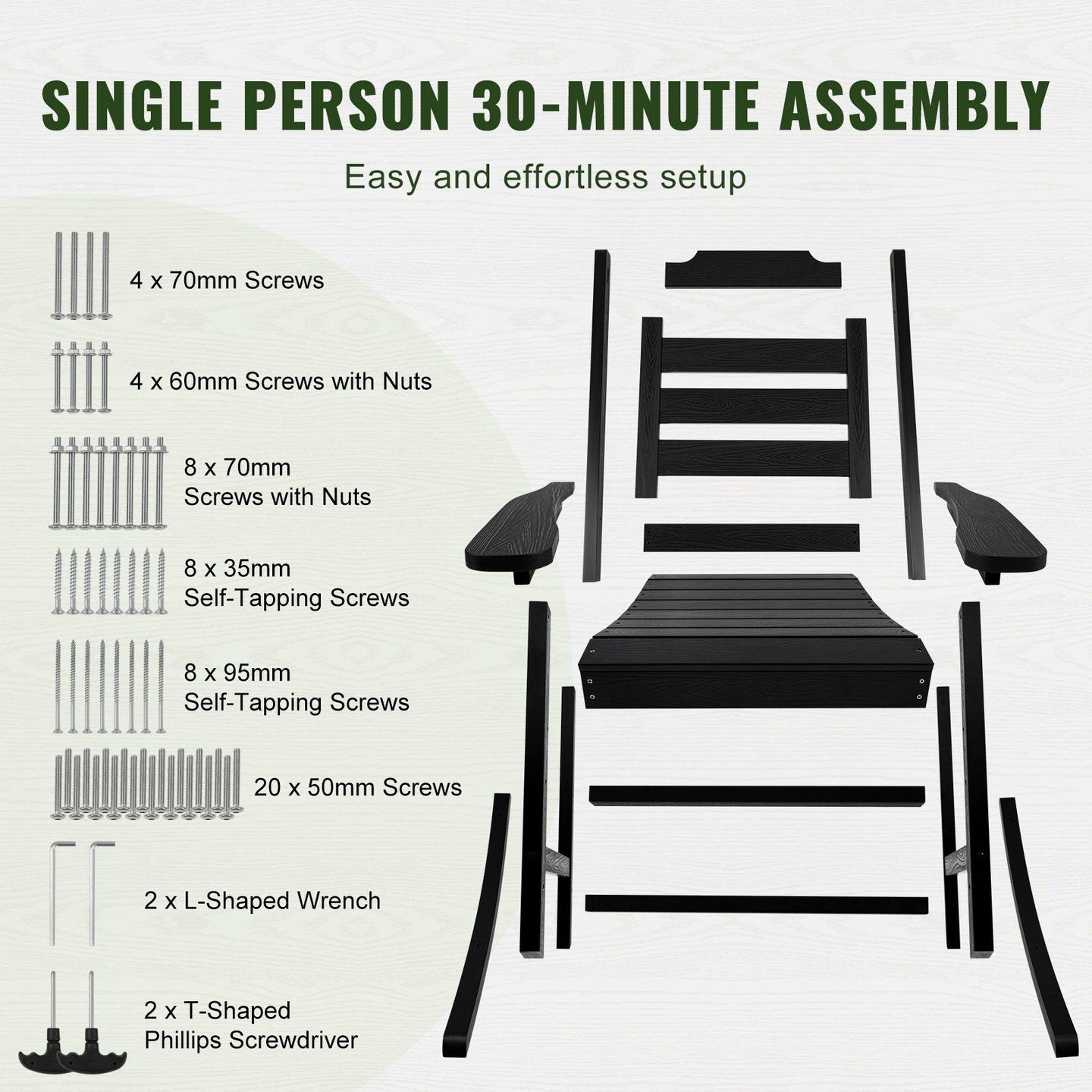 SINGLE PERSON 30-MINUTE ASSEMBLY

Easy and effortless setup

4 x 70mm Screws

4 x 60mm Screws with Nuts

8 x 70mm Screws with Nuts

8 x 35mm Self-Tapping Screws

8 x 95mm Self-Tapping Screws

20 x 50mm Screws

2 x L-Shaped Wrench

2 x T-Shaped Phillips Screwdriver