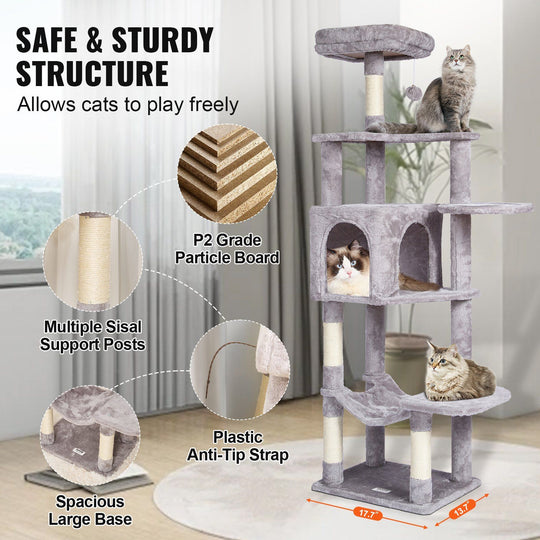 SAFE & STURDY STRUCTURE
Allows cats to play freely

P2 Grade Particle Board

Multiple Sisal Support Posts

Plastic Anti-Tip Strap

Spacious Large Base

17.7"
13.7"