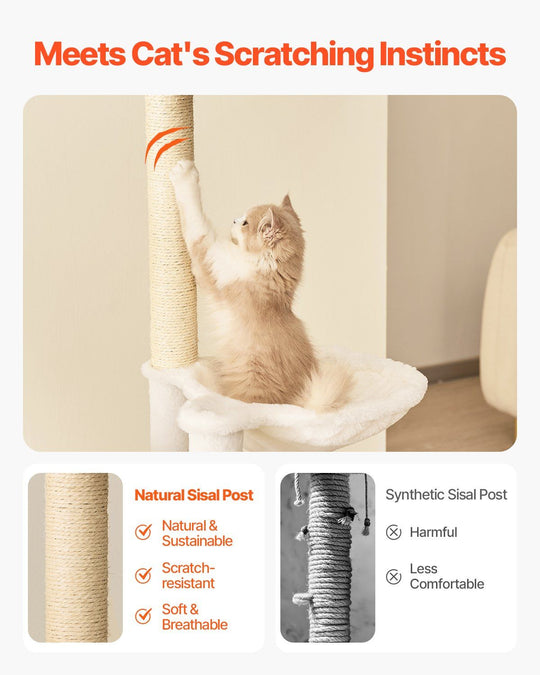 Meets Cat's Scratching Instincts

Natural Sisal Post

Natural & Sustainable

Scratch-resistant

Soft & Breathable

Synthetic Sisal Post

Harmful

Less Comfortable