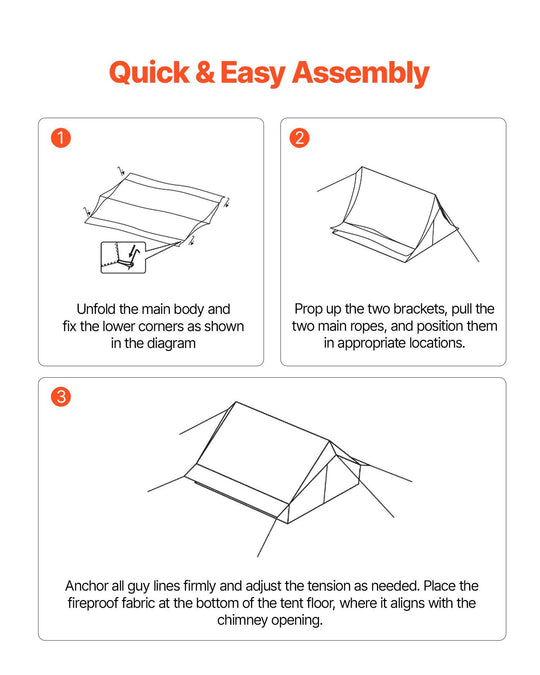 Quick & Easy Assembly

1

Unfold the main body and fix the lower corners as shown in the diagram

2

Prop up the two brackets, pull the two main ropes, and position them in appropriate locations.

3

Anchor all guy lines firmly and adjust the tension as needed. Place the fireproof fabric at the bottom of the tent floor, where it aligns with the chimney opening.