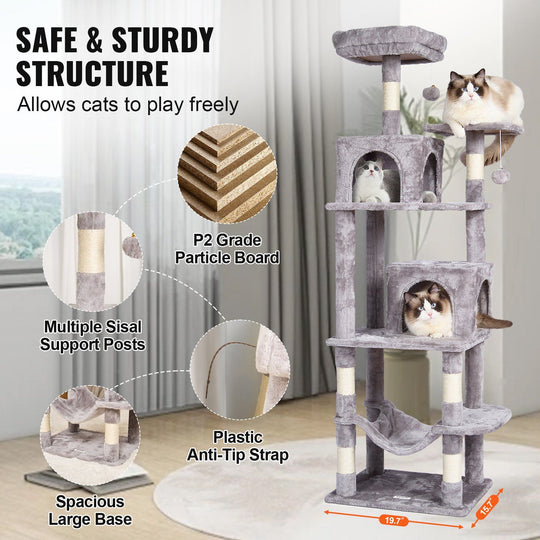 SAFE & STURDY STRUCTURE

Allows cats to play freely

P2 Grade Particle Board

Multiple Sisal Support Posts

Plastic Anti-Tip Strap

Spacious Large Base

19.7"

15.7"