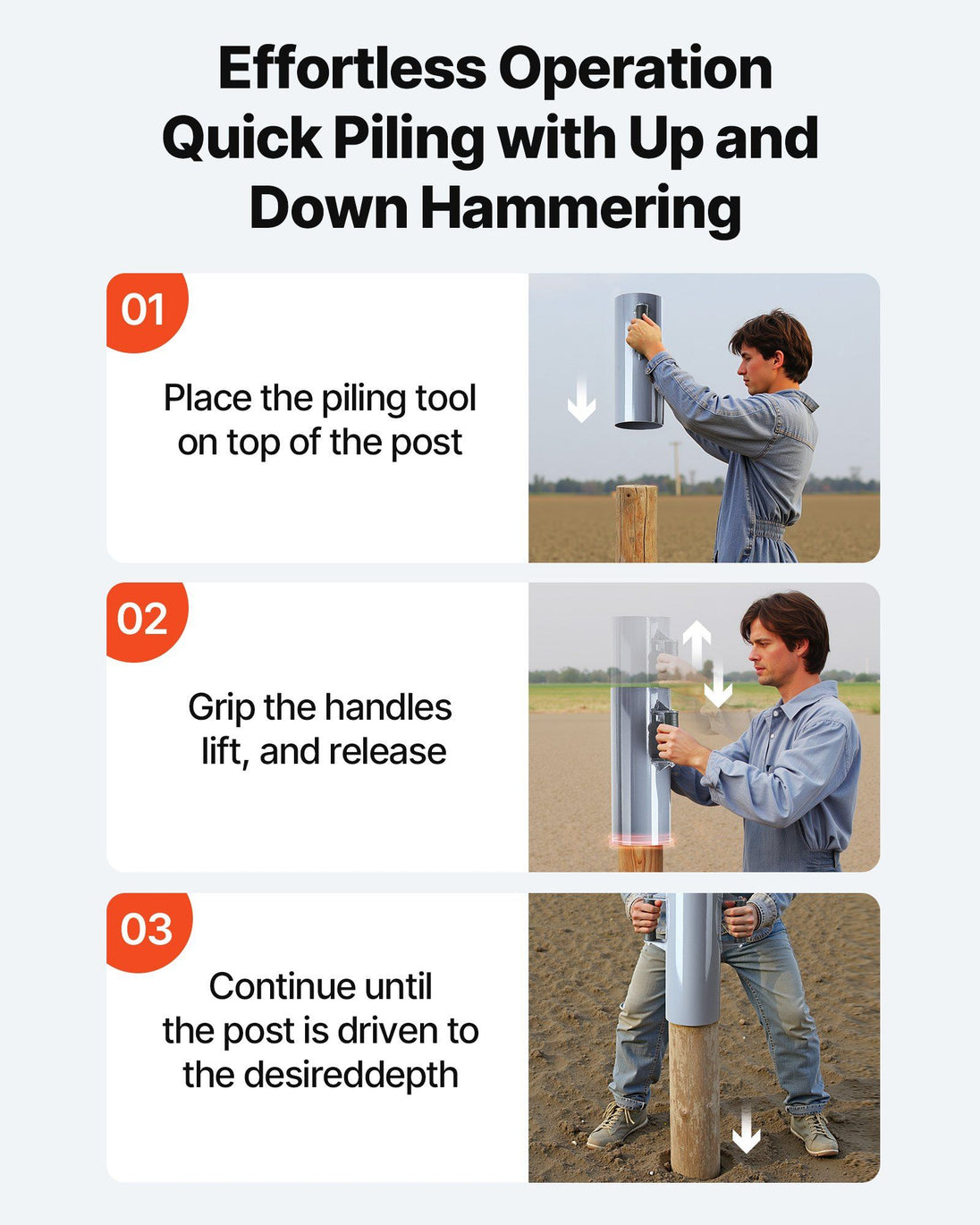 Effortless Operation
Quick Piling with Up and Down Hammering

01

Place the piling tool on top of the post

02

Grip the handles lift, and release

03

Continue until the post is driven to the desireddepth