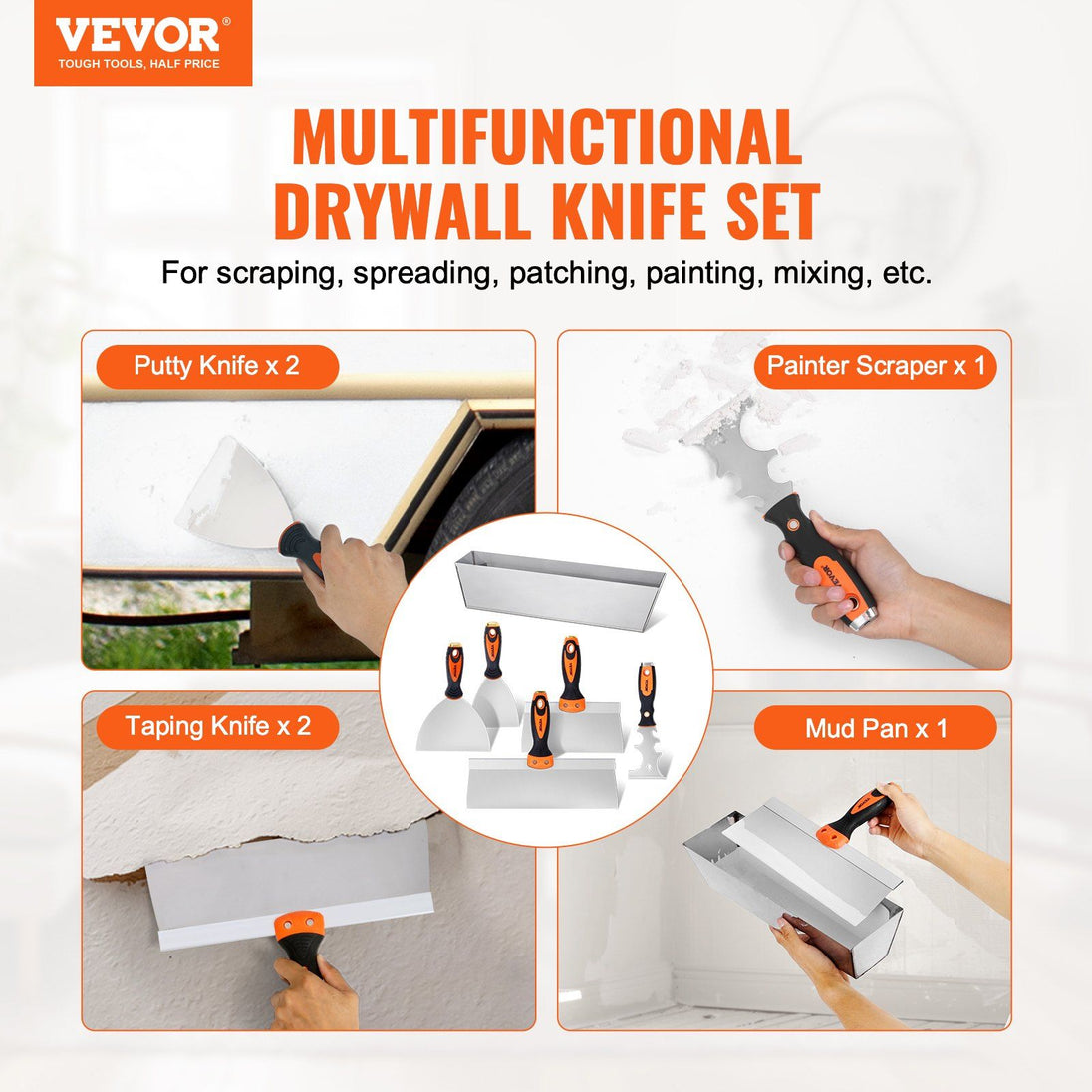 VEVOR®
TOUGH TOOLS, HALF PRICE

MULTIFUNCTIONAL DRYWALL KNIFE SET

For scraping, spreading, patching, painting, mixing, etc.

Putty Knife x 2

Painter Scraper x 1

VEVOR

Taping Knife x 2

Mud Pan x 1