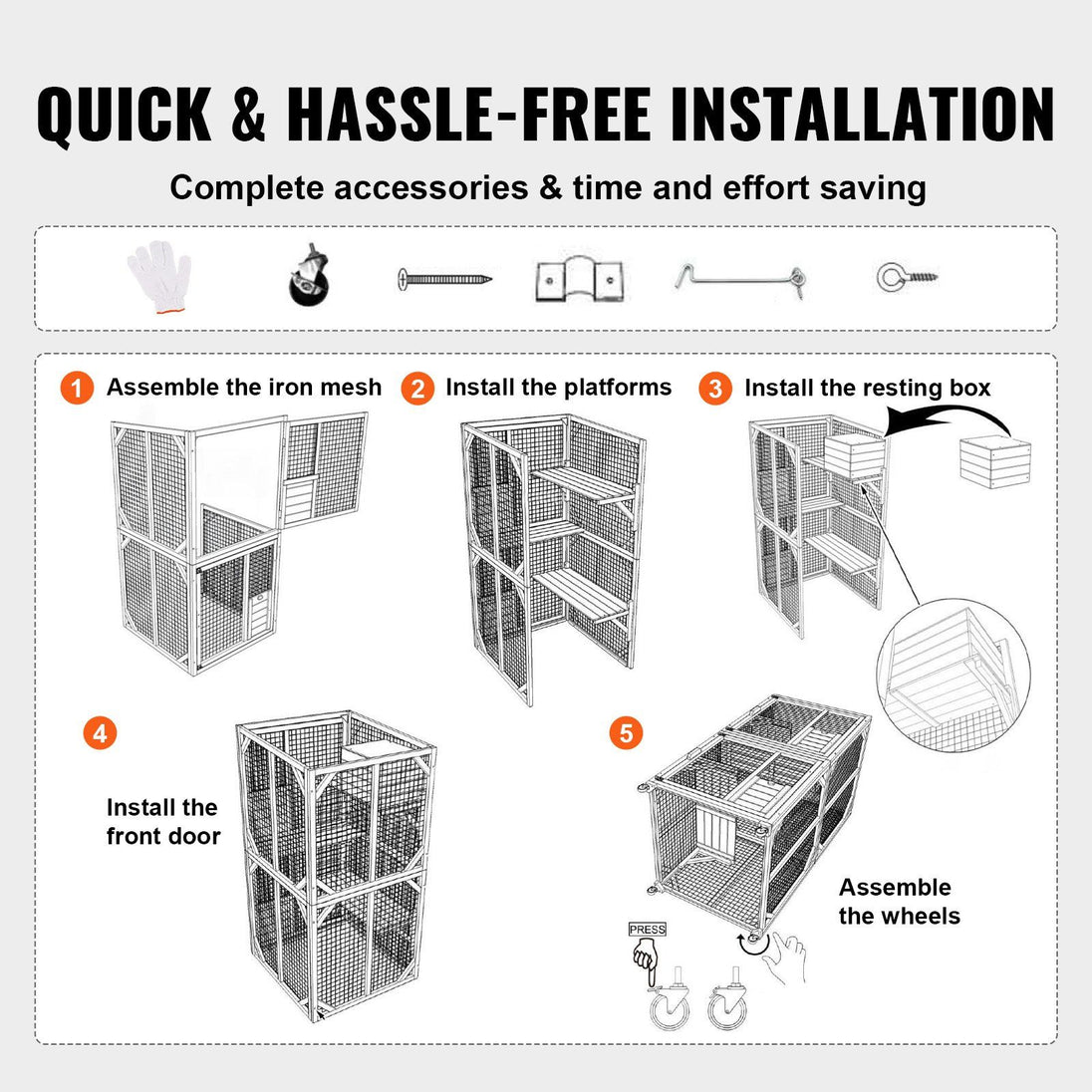 QUICK & HASSLE-FREE INSTALLATION

Complete accessories & time and effort saving

1 Assemble the iron mesh

2 Install the platforms

3 Install the resting box

4

Install the front door

5

Assemble the wheels

PRESS