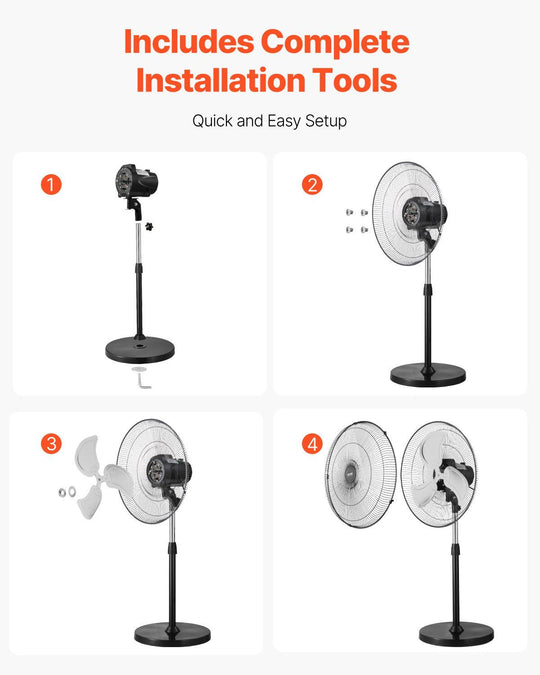 Includes Complete Installation Tools

Quick and Easy Setup

1

2

3

4