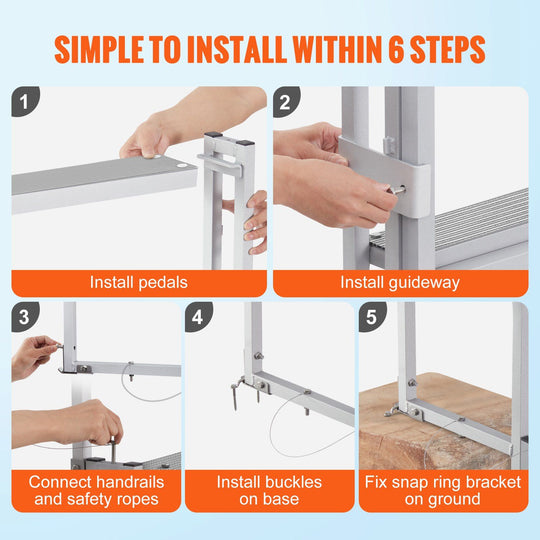 SIMPLE TO INSTALL WITHIN 6 STEPS

1

Install pedals

2

Install guideway

3

Connect handrails and safety ropes

4

Install buckles on base

5

Fix snap ring bracket on ground